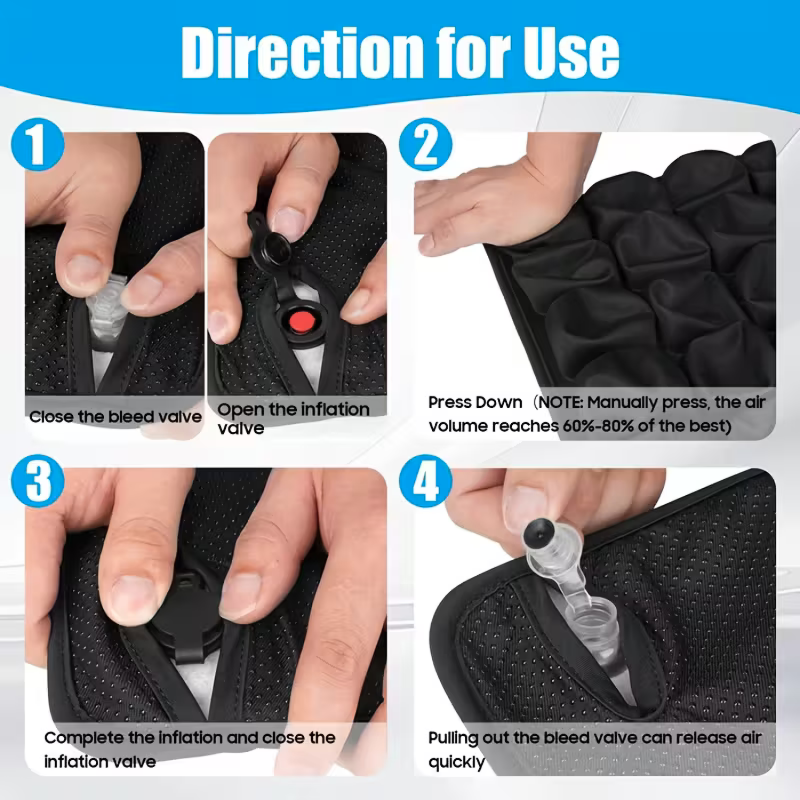 Direction for Use

1

Close the bleed valve

Open the inflation valve

2

Press Down（NOTE: Manually press, the air volume reaches 60%-80% of the best)

3

Complete the inflation and close the inflation valve

4

Pulling out the bleed valve can release air quickly